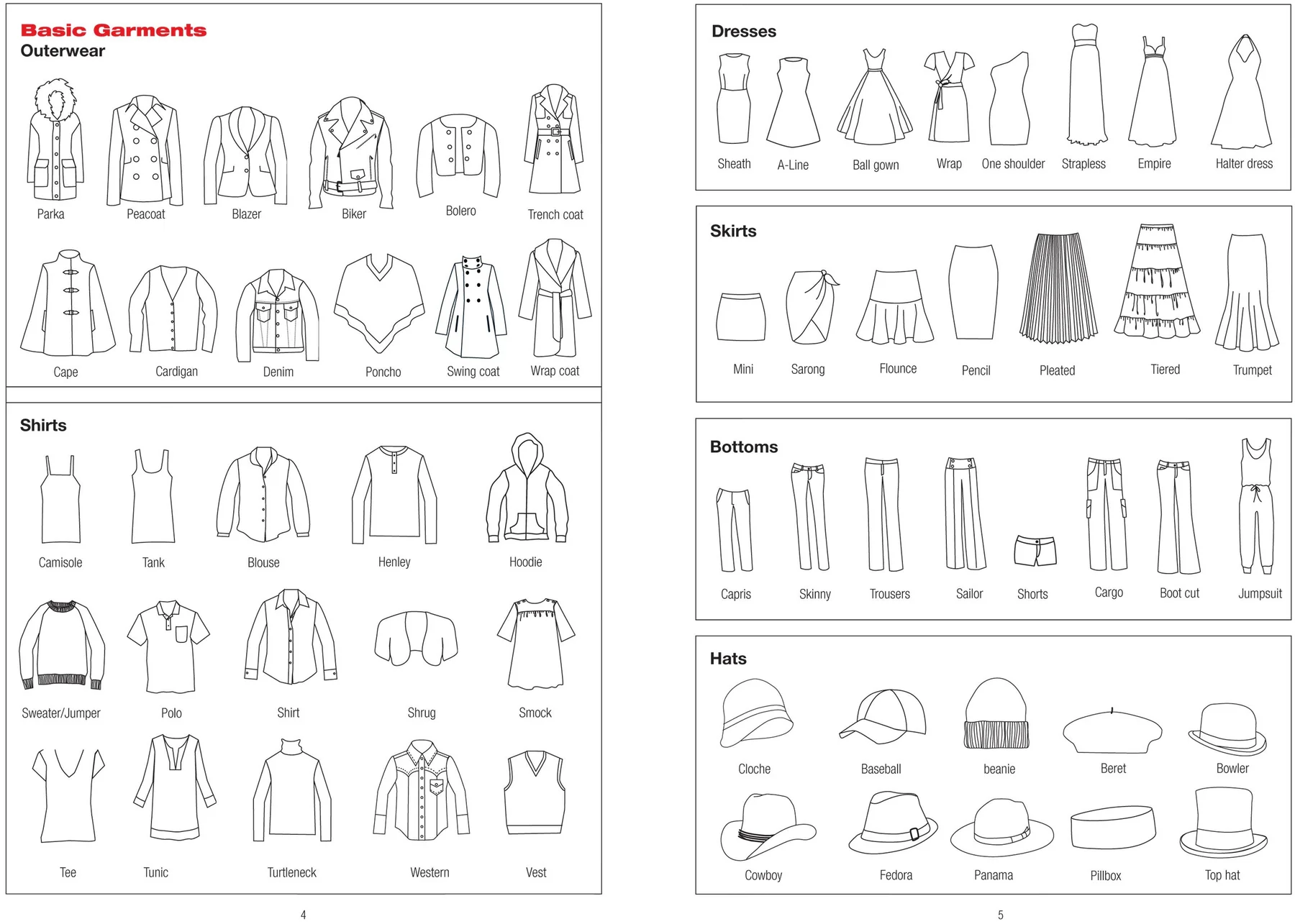 Basic Garments
Outerwear

Parka Peacoat Blazer Biker Bolero Trench coat

Cape Cardigan Denim Poncho Swing coat Wrap coat

Shirts

Camisole Tank Blouse Henley Hoodie

Sweater/Jumper Polo Shirt Shrug Smock

Tee Tunic Turtleneck Western Vest

4

Dresses

Sheath A-Line Ball gown Wrap One shoulder Strapless Empire Halter dress

Skirts

Mini Sarong Flounce Pencil Pleated Tiered Trumpet

Bottoms

Capris Skinny Trousers Sailor Shorts Cargo Boot cut Jumpsuit

Hats

Cloche Baseball beanie Beret Bowler

Cowboy Fedora Panama Pillbox Top hat

5